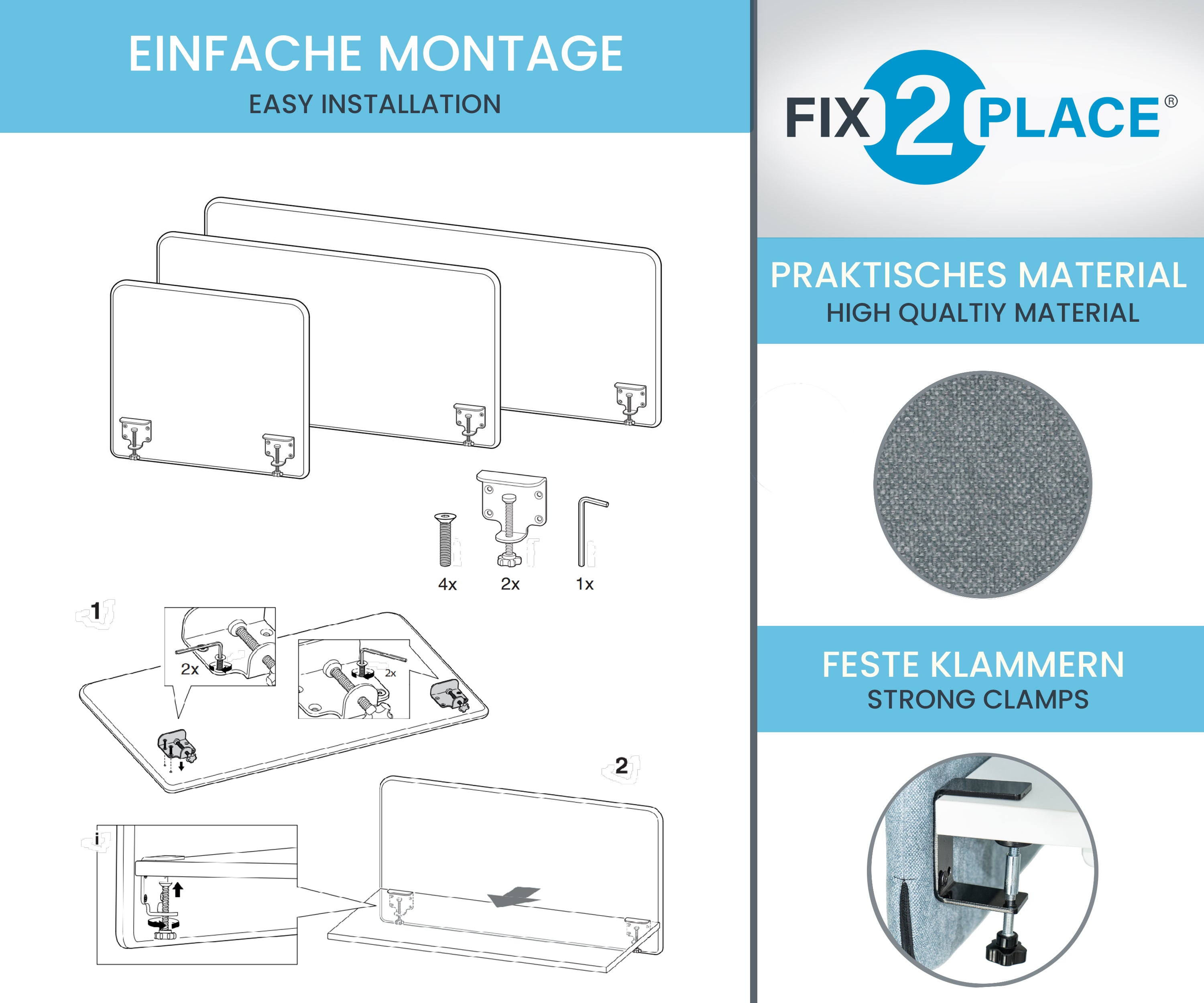 EINFACHE MONTAGE
EASY INSTALLATION

4x 2x 1x

1

2x

2x

2

i

FIX 2 PLACE®

PRAKTISCHES MATERIAL
HIGH QUALTIY MATERIAL

FESTE KLAMMERN
STRONG CLAMPS