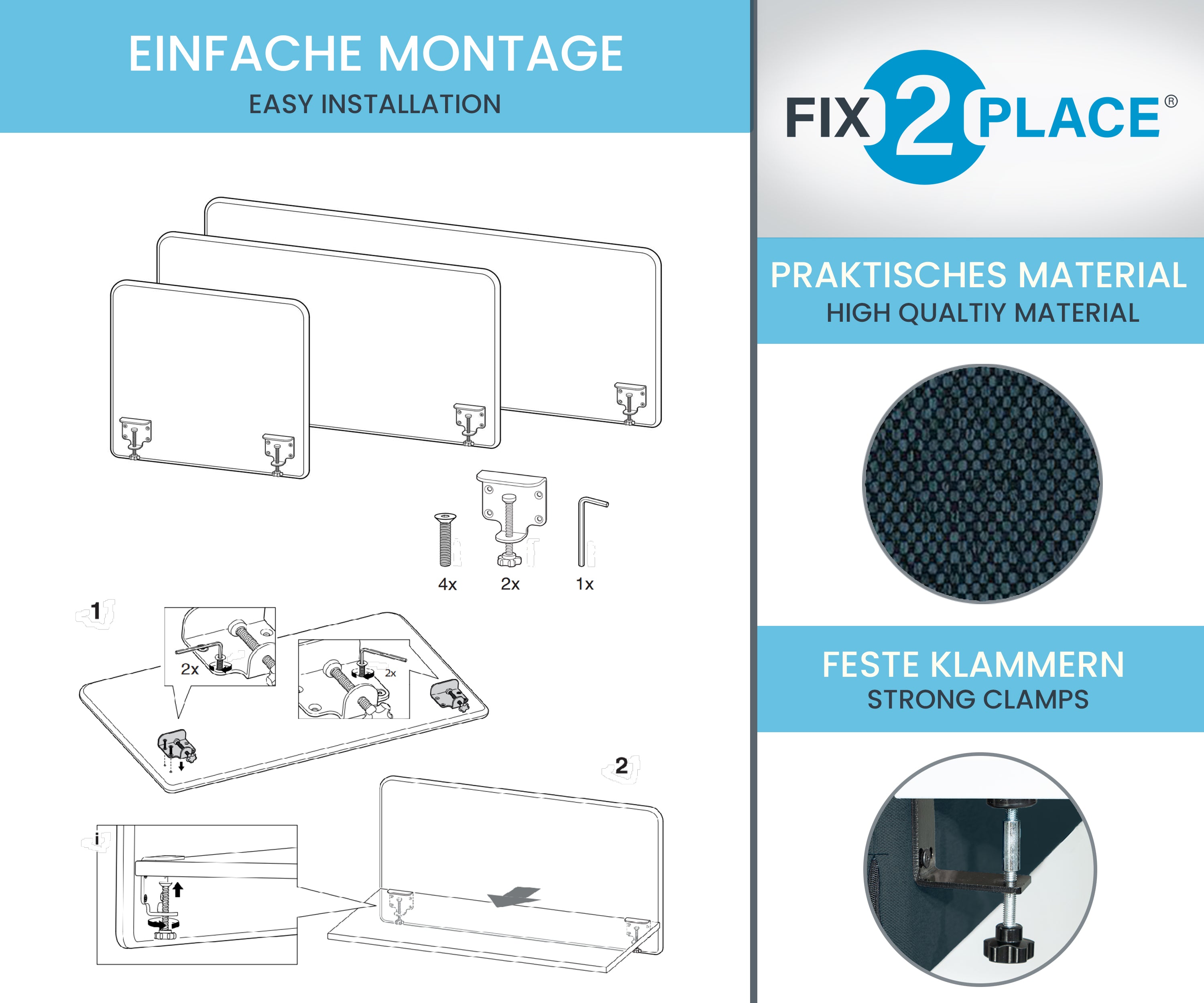 EINFACHE MONTAGE
EASY INSTALLATION

4x 2x 1x

1

2x

2x

2

i

FIX 2 PLACE®

PRAKTISCHES MATERIAL
HIGH QUALTIY MATERIAL

FESTE KLAMMERN
STRONG CLAMPS