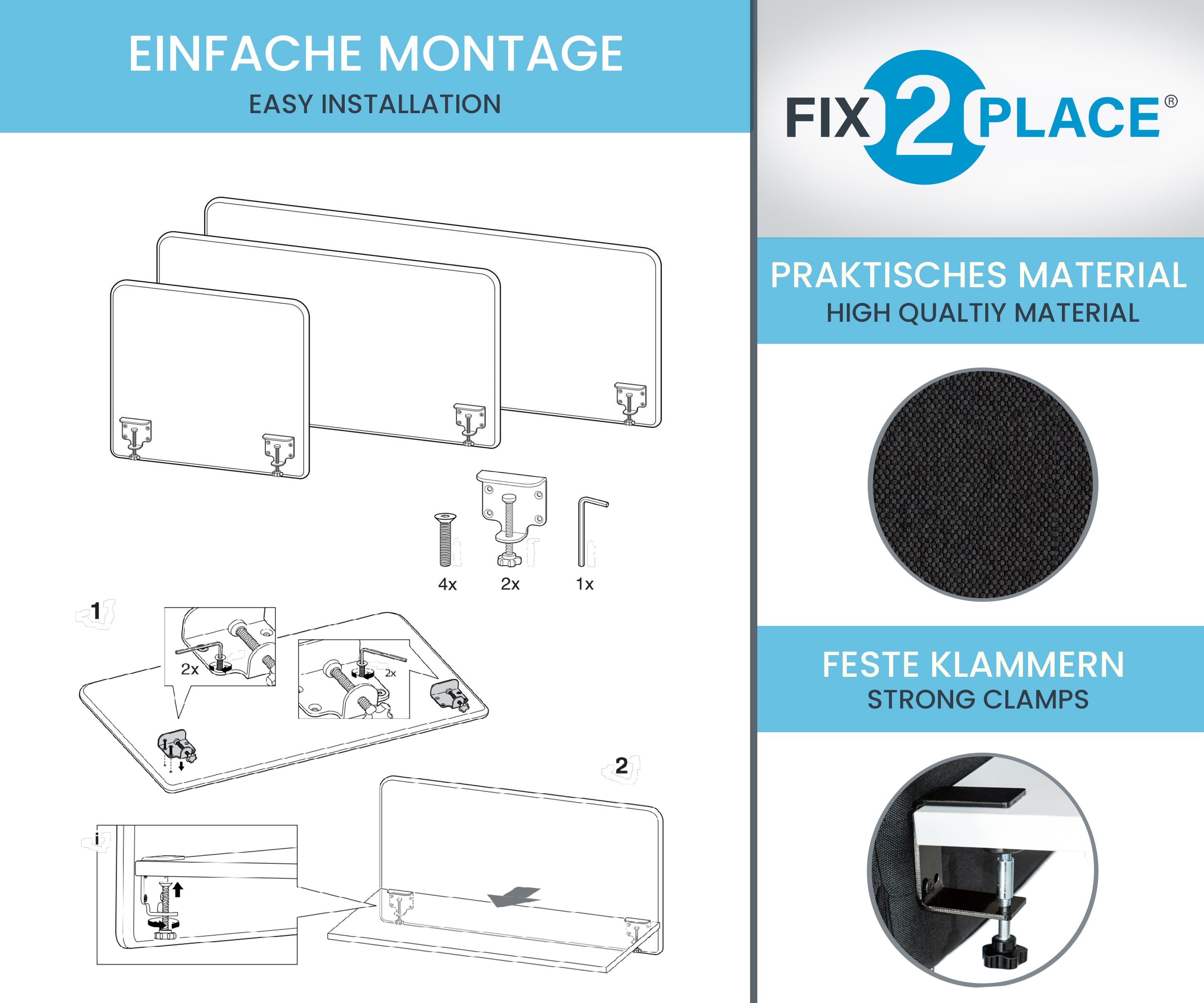 EINFACHE MONTAGE
EASY INSTALLATION

4x 2x 1x

1

2x

2x

2

i

FIX 2 PLACE®

PRAKTISCHES MATERIAL
HIGH QUALTIY MATERIAL

FESTE KLAMMERN
STRONG CLAMPS