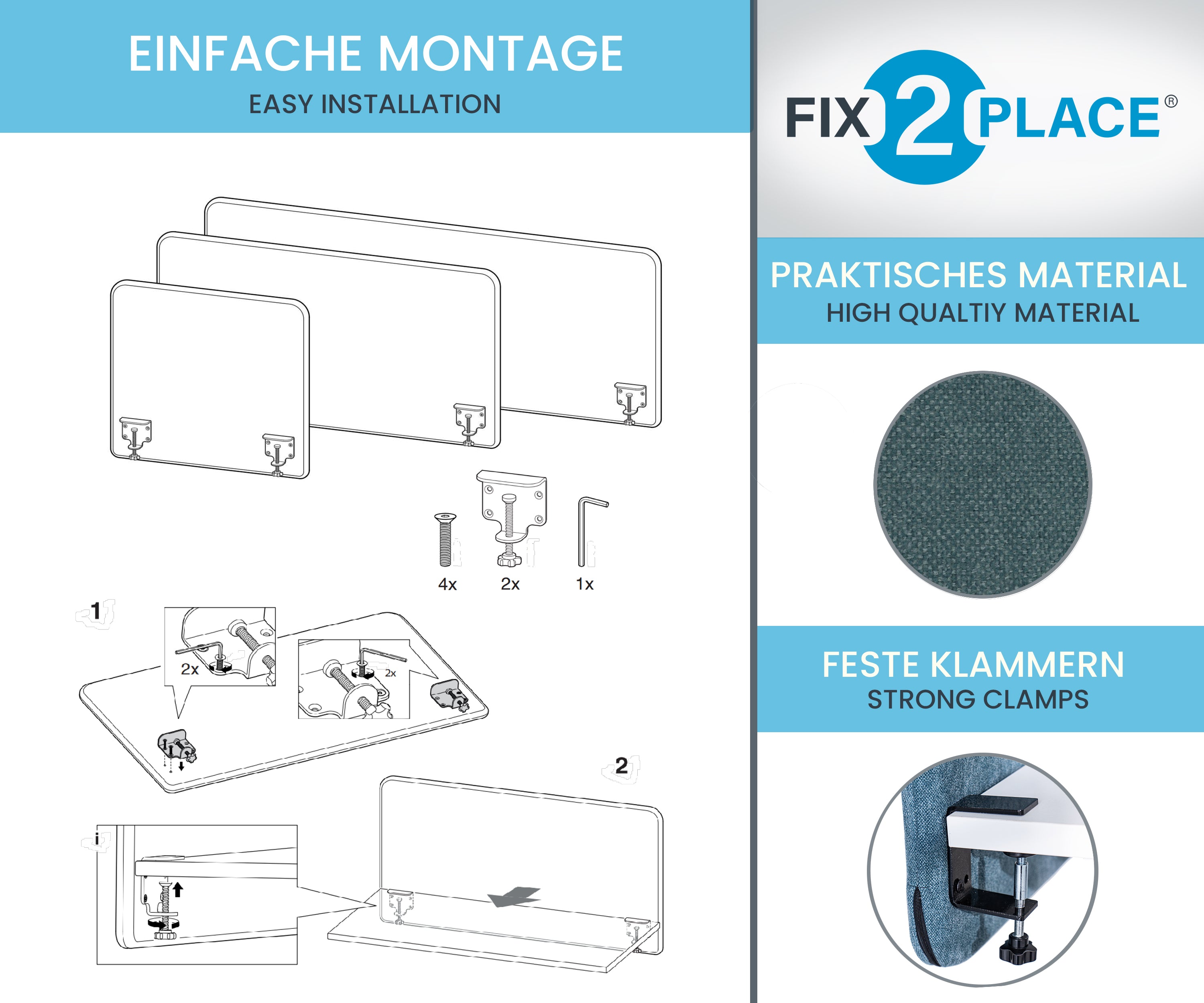 EINFACHE MONTAGE
EASY INSTALLATION

4x 2x 1x

1

2x

2x

2

i

FIX 2 PLACE®

PRAKTISCHES MATERIAL
HIGH QUALTIY MATERIAL

FESTE KLAMMERN
STRONG CLAMPS